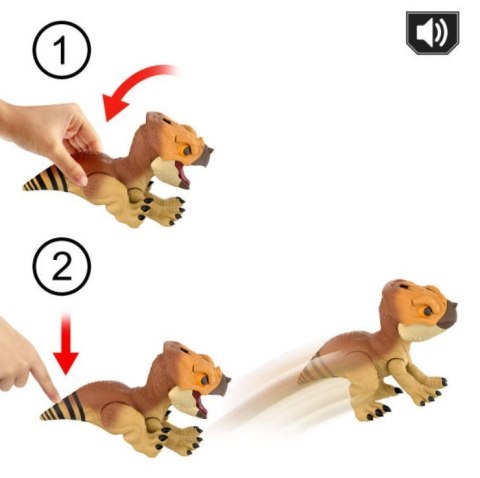 1

2