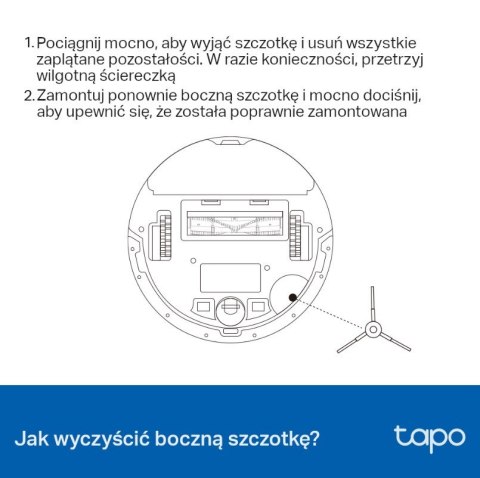 1. Pociągnij mocno, aby wyjąć szczotkę i usuń wszystkie zaplątane pozostałości. W razie konieczności, przetrzyj wilgotną ściereczką
2. Zamontuj ponownie boczną szczotkę i mocno dociśnij, aby upewnić się, że została poprawnie zamontowana

Jak wyczyścić boczną szczotkę?

tapo