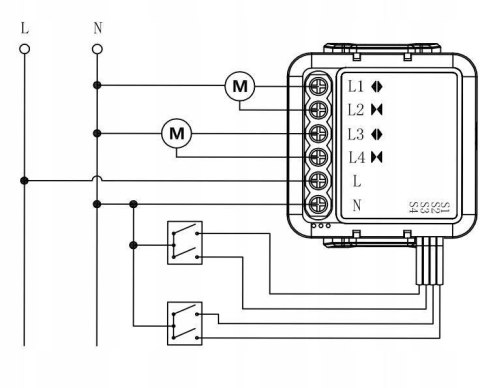 L
N
M
M
L1
L2
L3
L4
L
N
S1
S2
S3
S4